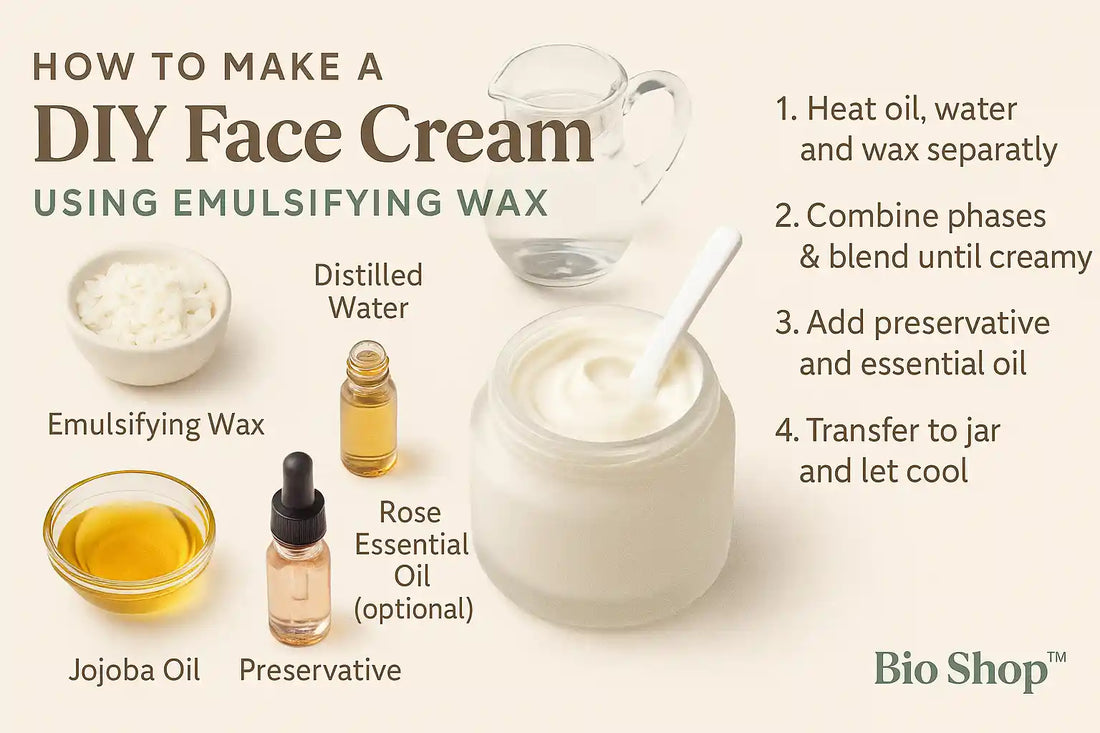 HOW TO MAKE A
DIY Face Cream
USING EMULSIFYING WAX

Distilled Water

Emulsifying Wax

Rose Essential Oil (optional)

Jojoba Oil

Preservative

1. Heat oil, water and wax separatly

2. Combine phases & blend until creamy

3. Add preservative and essential oil

4. Transfer to jar and let cool

Bio Shop™